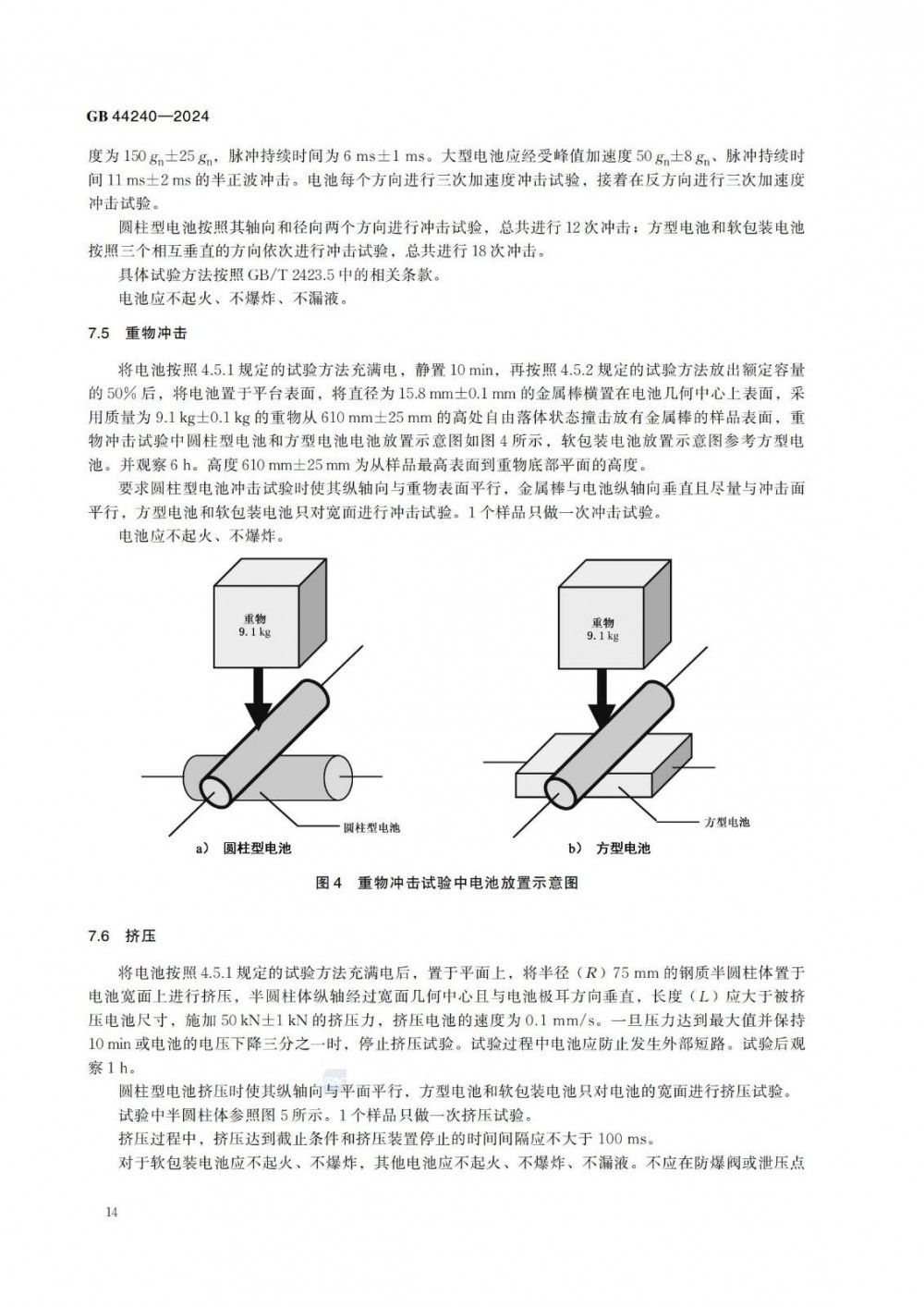 GB 44240—2024

度为 150 $g_n$±25 $g_n$，脉冲持续时间为 6 ms±1 ms。大型电池应经受峰值加速度 50 $g_n$±8 $g_n$、脉冲持续时间 11 ms±2 ms 的半正波冲击。电池每个方向进行三次加速度冲击试验，接着在反方向进行三次加速度冲击试验。

圆柱型电池按照其轴向和径向两个方向进行冲击试验，总共进行 12 次冲击；方型电池和软包装电池按照三个相互垂直的方向依次进行冲击试验，总共进行 18 次冲击。

具体试验方法按照 GB/T 2423.5 中的相关条款。

电池应不起火、不爆炸、不漏液。

7.5 重物冲击

将电池按照 4.5.1 规定的试验方法充满电，静置 10 min，再按照 4.5.2 规定的试验方法放出额定容量的 50% 后，将电池置于平台表面，将直径为 15.8 mm±0.1 mm 的金属棒横置在电池几何中心上表面，采用质量为 9.1 kg±0.1 kg 的重物从 610 mm±25 mm 的高处自由落体状态撞击放有金属棒的样品表面，重物冲击试验中圆柱型电池和方型电池电池放置示意图如图 4 所示，软包装电池放置示意图参考方型电池。并观察 6 h。高度 610 mm±25 mm 为从样品最高表面到重物底部平面的高度。

要求圆柱型电池冲击试验时使其纵轴向与重物表面平行，金属棒与电池纵轴向垂直且尽量与冲击面平行，方型电池和软包装电池只对宽面进行冲击试验。1 个样品只做一次冲击试验。

电池应不起火、不爆炸。

重物
9.1 kg

圆柱型电池

a) 圆柱型电池

重物
9.1 kg

方型电池

b) 方型电池

图 4 重物冲击试验中电池放置示意图

7.6 挤压

将电池按照 4.5.1 规定的试验方法充满电后，置于平面上，将半径（$R$）75 mm 的钢质半圆柱体置于电池宽面上进行挤压，半圆柱体纵轴经过宽面几何中心且与电池极耳方向垂直，长度（$L$）应大于被挤压电池尺寸，施加 50 kN±1 kN 的挤压力，挤压电池的速度为 0.1 mm/s。一旦压力达到最大值并保持 10 min 或电池的电压下降三分之一时，停止挤压试验。试验过程中电池应防止发生外部短路。试验后观察 1 h。

圆柱型电池挤压时使其纵轴向与平面平行，方型电池和软包装电池只对电池的宽面进行挤压试验。

试验中半圆柱体参照图 5 所示。1 个样品只做一次挤压试验。

挤压过程中，挤压达到截止条件和挤压装置停止的时间间隔应不大于 100 ms。

对于软包装电池应不起火、不爆炸，其他电池应不起火、不爆炸、不漏液。不应在防爆阀或泄压点

14